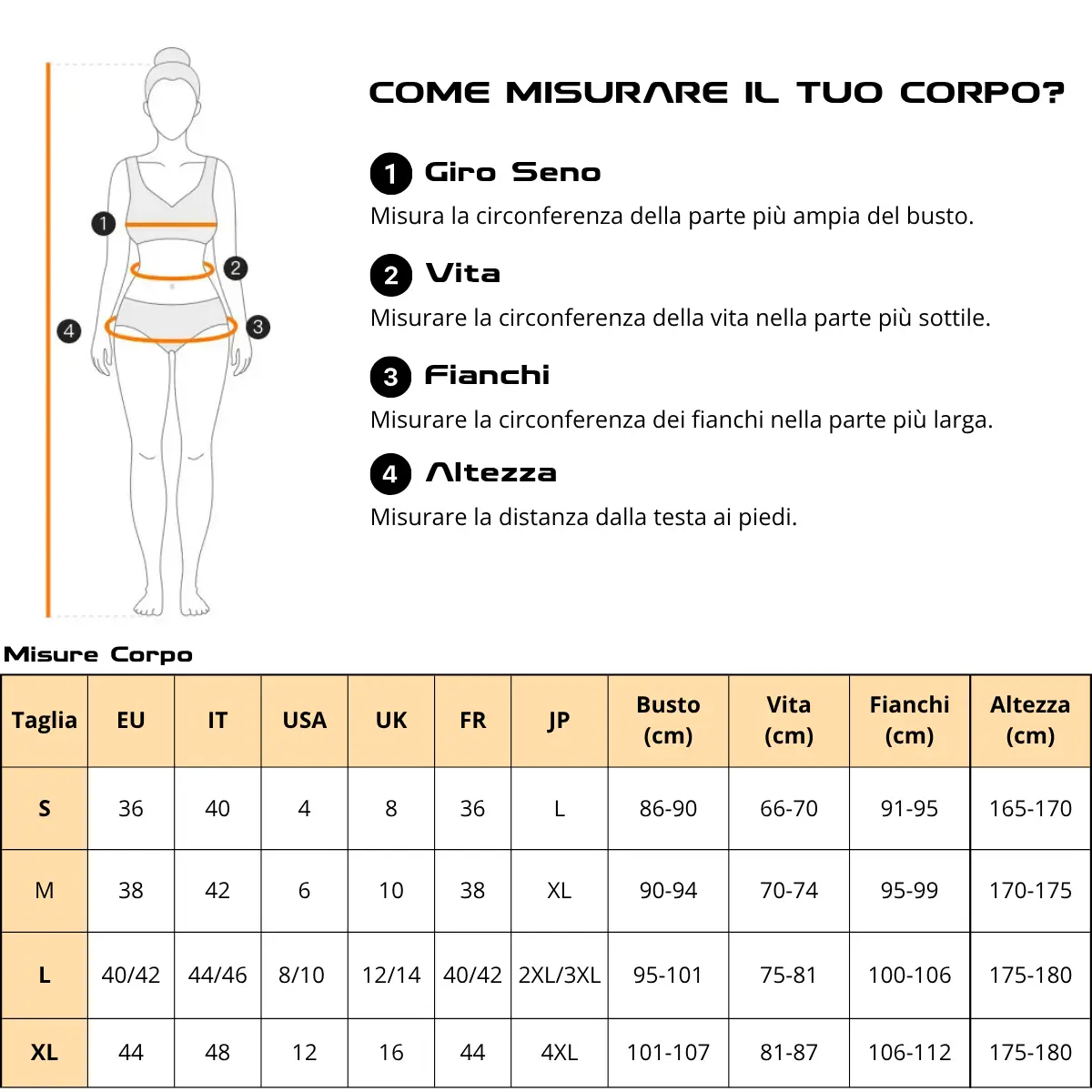 1
2
3
4

COME MISURARE IL TUO CORPO?

1 Giro Seno
Misura la circonferenza della parte più ampia del busto.

2 Vita
Misurare la circonferenza della vita nella parte più sottile.

3 Fianchi
Misurare la circonferenza dei fianchi nella parte più larga.

4 Altezza
Misurare la distanza dalla testa ai piedi.

Misure Corpo

| Taglia | EU | IT | USA | UK | FR | JP | Busto (cm) | Vita (cm) | Fianchi (cm) | Altezza (cm) |
|---|---|---|---|---|---|---|---|---|---|---|
| S | 36 | 40 | 4 | 8 | 36 | L | 86-90 | 66-70 | 91-95 | 165-170 |
| M | 38 | 42 | 6 | 10 | 38 | XL | 90-94 | 70-74 | 95-99 | 170-175 |
| L | 40/42 | 44/46 | 8/10 | 12/14 | 40/42 | 2XL/3XL | 95-101 | 75-81 | 100-106 | 175-180 |
| XL | 44 | 48 | 12 | 16 | 44 | 4XL | 101-107 | 81-87 | 106-112 | 175-180 |