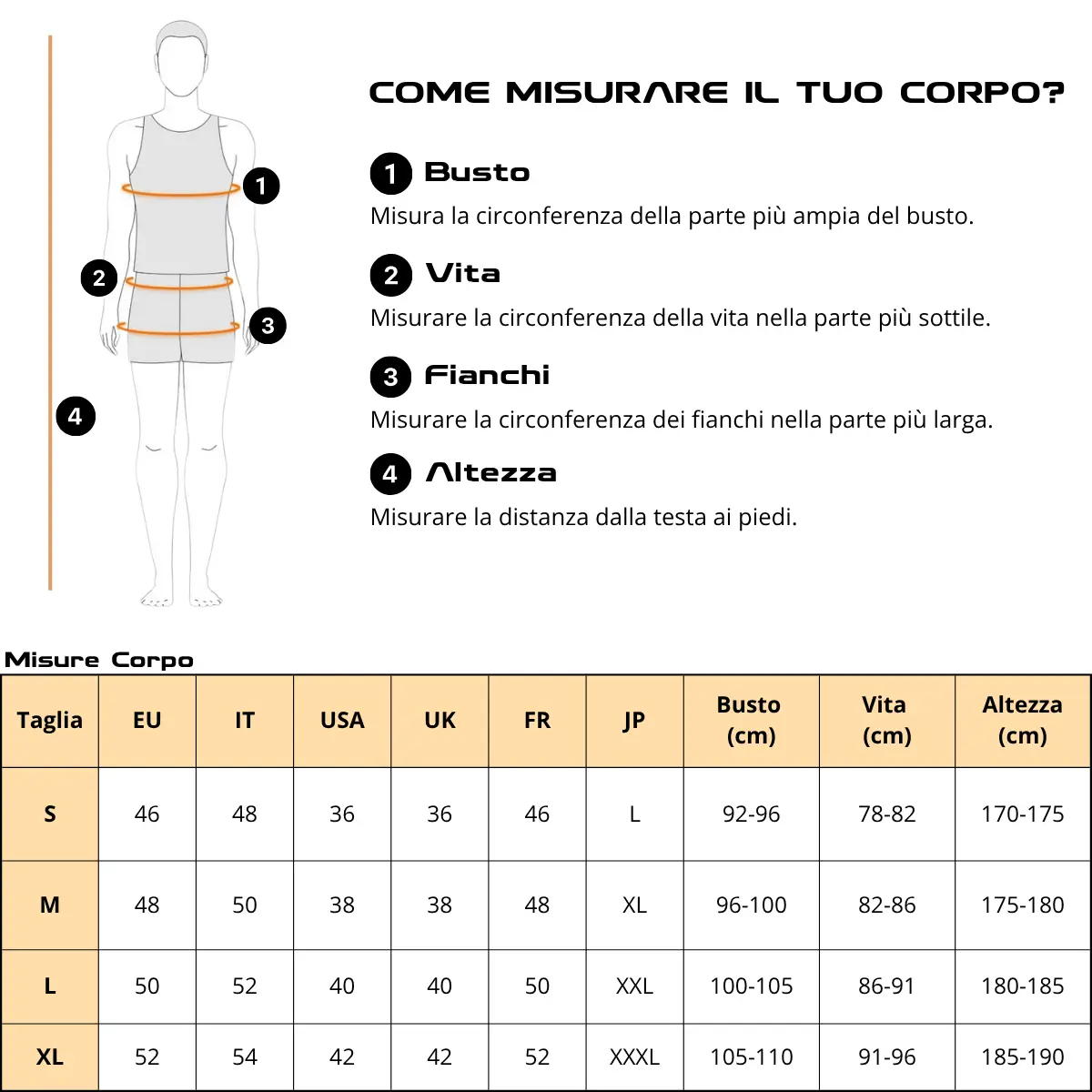 1
2
3
4

COME MISURARE IL TUO CORPO?

1 Busto
Misura la circonferenza della parte più ampia del busto.

2 Vita
Misurare la circonferenza della vita nella parte più sottile.

3 Fianchi
Misurare la circonferenza dei fianchi nella parte più larga.

4 Altezza
Misurare la distanza dalla testa ai piedi.

Misure Corpo

| Taglia | EU | IT | USA | UK | FR | JP | Busto (cm) | Vita (cm) | Altezza (cm) |
|---|---|---|---|---|---|---|---|---|---|
| S | 46 | 48 | 36 | 36 | 46 | L | 92-96 | 78-82 | 170-175 |
| M | 48 | 50 | 38 | 38 | 48 | XL | 96-100 | 82-86 | 175-180 |
| L | 50 | 52 | 40 | 40 | 50 | XXL | 100-105 | 86-91 | 180-185 |
| XL | 52 | 54 | 42 | 42 | 52 | XXXL | 105-110 | 91-96 | 185-190 |